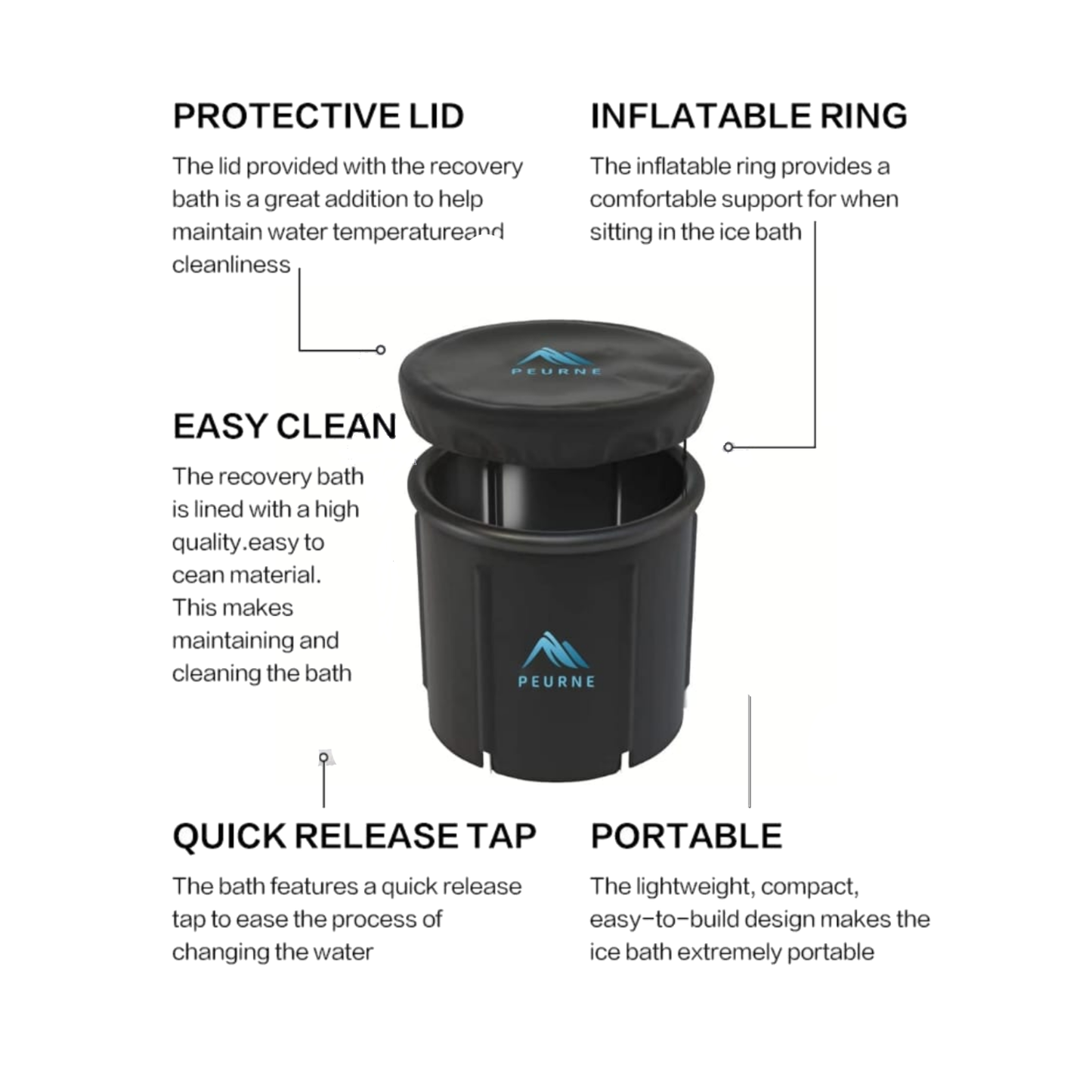 PROTECTIVE LID

The lid provided with the recovery bath is a great addition to help maintain water temperatureand cleanliness

INFLATABLE RING

The inflatable ring provides a comfortable support for when sitting in the ice bath

PEURNE

EASY CLEAN

The recovery bath is lined with a high quality.easy to cean material. This makes maintaining and cleaning the bath

PEURNE

QUICK RELEASE TAP

The bath features a quick release tap to ease the process of changing the water

PORTABLE

The lightweight, compact, easy-to-build design makes the ice bath extremely portable